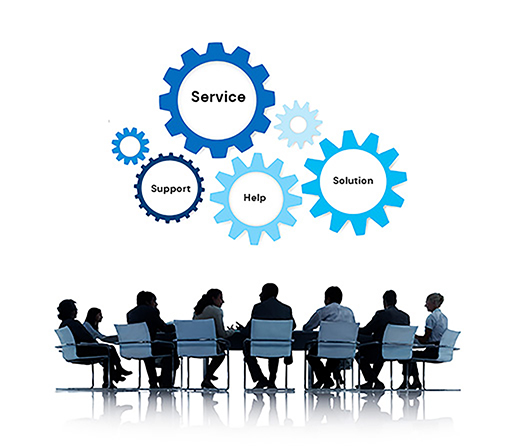 Service

Support

Help

Solution